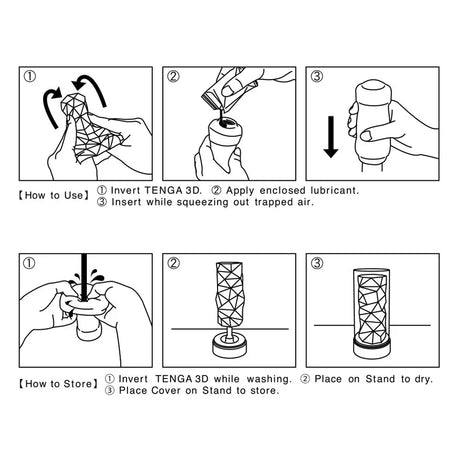 ①

②

③

【How to Use】 ① Invert TENGA 3D. ② Apply enclosed lubricant.
③ Insert while squeezing out trapped air.

①

②

③

【How to Store】 ① Invert TENGA 3D while washing. ② Place on Stand to dry.
③ Place Cover on Stand to store.