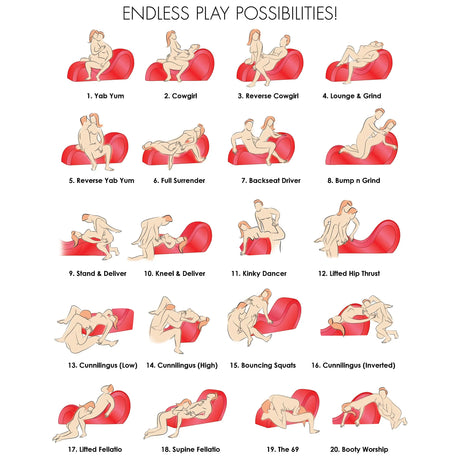 ENDLESS PLAY POSSIBILITIES!

1. Yab Yum

2. Cowgirl

3. Reverse Cowgirl

4. Lounge & Grind

5. Reverse Yab Yum

6. Full Surrender

7. Backseat Driver

8. Bump n Grind

9. Stand & Deliver

10. Kneel & Deliver

11. Kinky Dancer

12. Lifted Hip Thrust

13. Cunnilingus (Low)

14. Cunnilingus (High)

15. Bouncing Squats

16. Cunnilingus (Inverted)

17. Lifted Fellatio

18. Supine Fellatio

19. The 69

20. Booty Worship